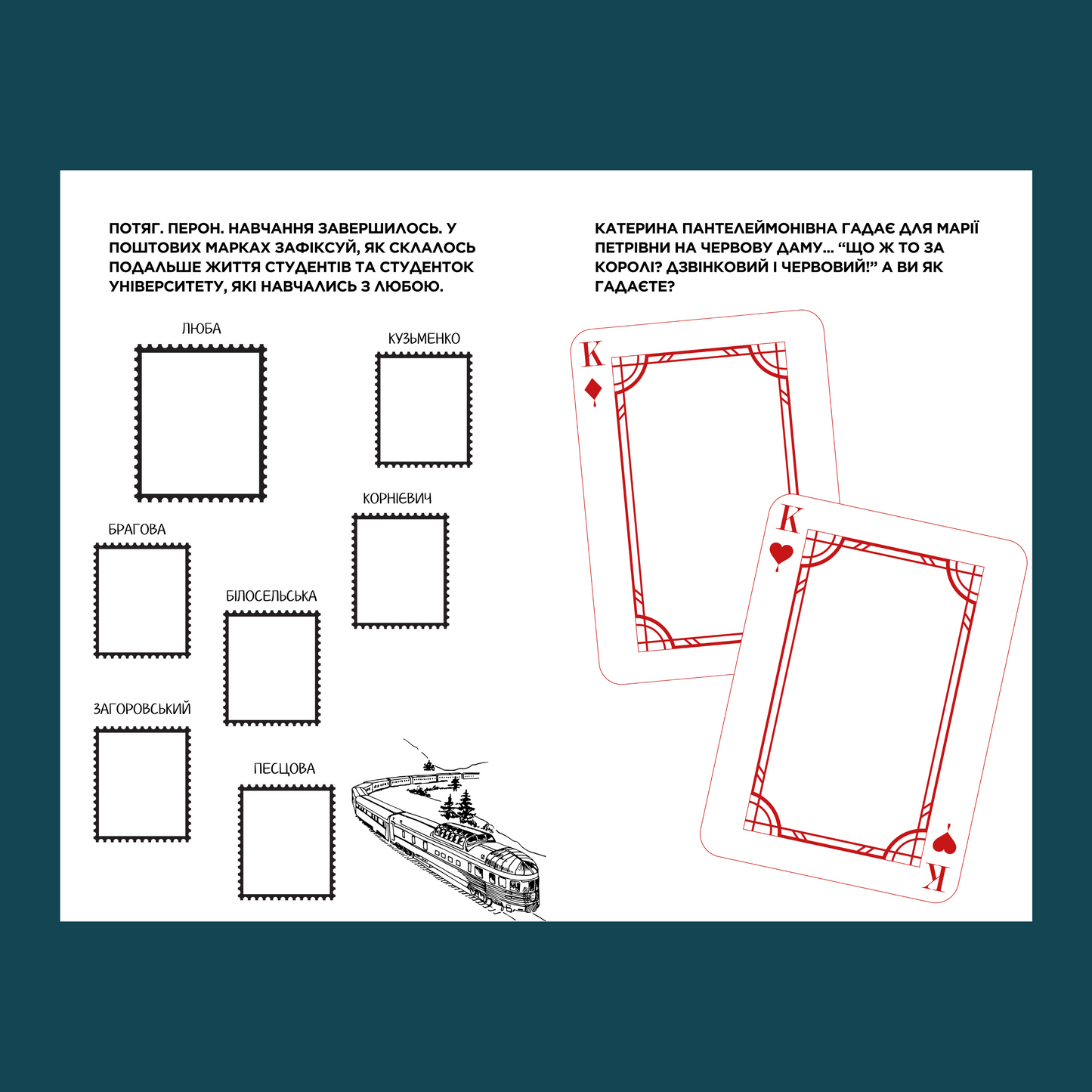 ПОТЯГ. ПЕРОН. НАВЧАННЯ ЗАВЕРШИЛОСЬ. У ПОШТОВИХ МАРКАХ ЗАФІКСУЙ, ЯК СКЛАЛОСЬ ПОДАЛЬШЕ ЖИТТЯ СТУДЕНТІВ ТА СТУДЕНТОК УНІВЕРСИТЕТУ, ЯКІ НАВЧАЛИСЬ З ЛЮБОЮ.

ЛЮБА

КУЗЬМЕНКО

КОРНІЄВИЧ

БРАГОВА

БІЛОСЕЛЬСЬКА

ЗАГОРОВСЬКИЙ

ПЕСЦОВА

КАТЕРИНА ПАНТЕЛЕЙМОНІВНА ГАДАЄ ДЛЯ МАРІЇ ПЕТРІВНИ НА ЧЕРВОВУ ДАМУ... “ЩО Ж ТО ЗА КОРОЛІ? ДЗВІНКОВИЙ І ЧЕРВОВИЙ!” А ВИ ЯК ГАДАЄТЕ?

K

K

K