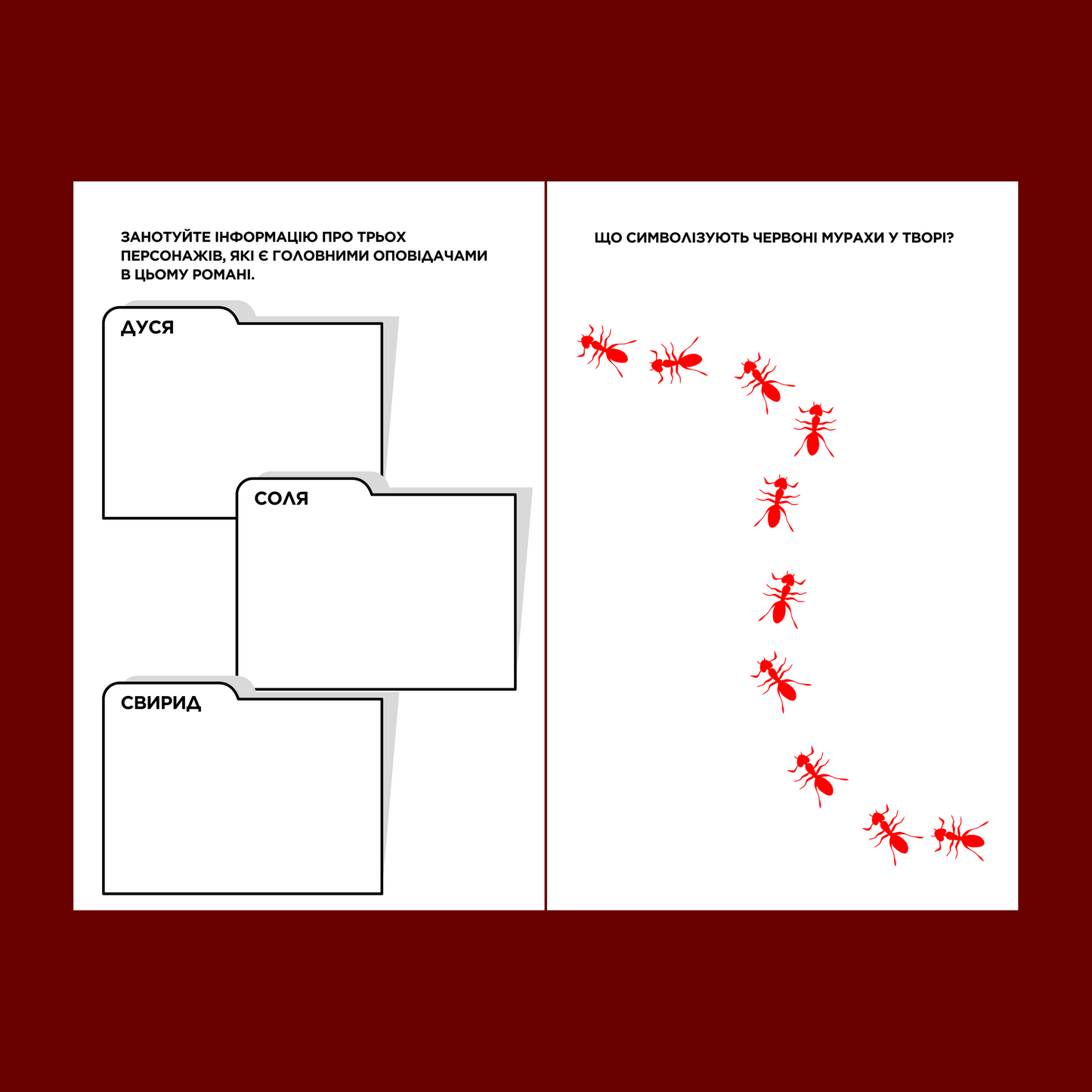 ЗАНОТУЙТЕ ІНФОРМАЦІЮ ПРО ТРЬОХ ПЕРСОНАЖІВ, ЯКІ Є ГОЛОВНИМИ ОПОВІДАЧАМИ В ЦЬОМУ РОМАНІ.

ДУСЯ

СОЛЯ

СВИРИД

ЩО СИМВОЛІЗУЮТЬ ЧЕРВОНІ МУРАХИ У ТВОРІ?